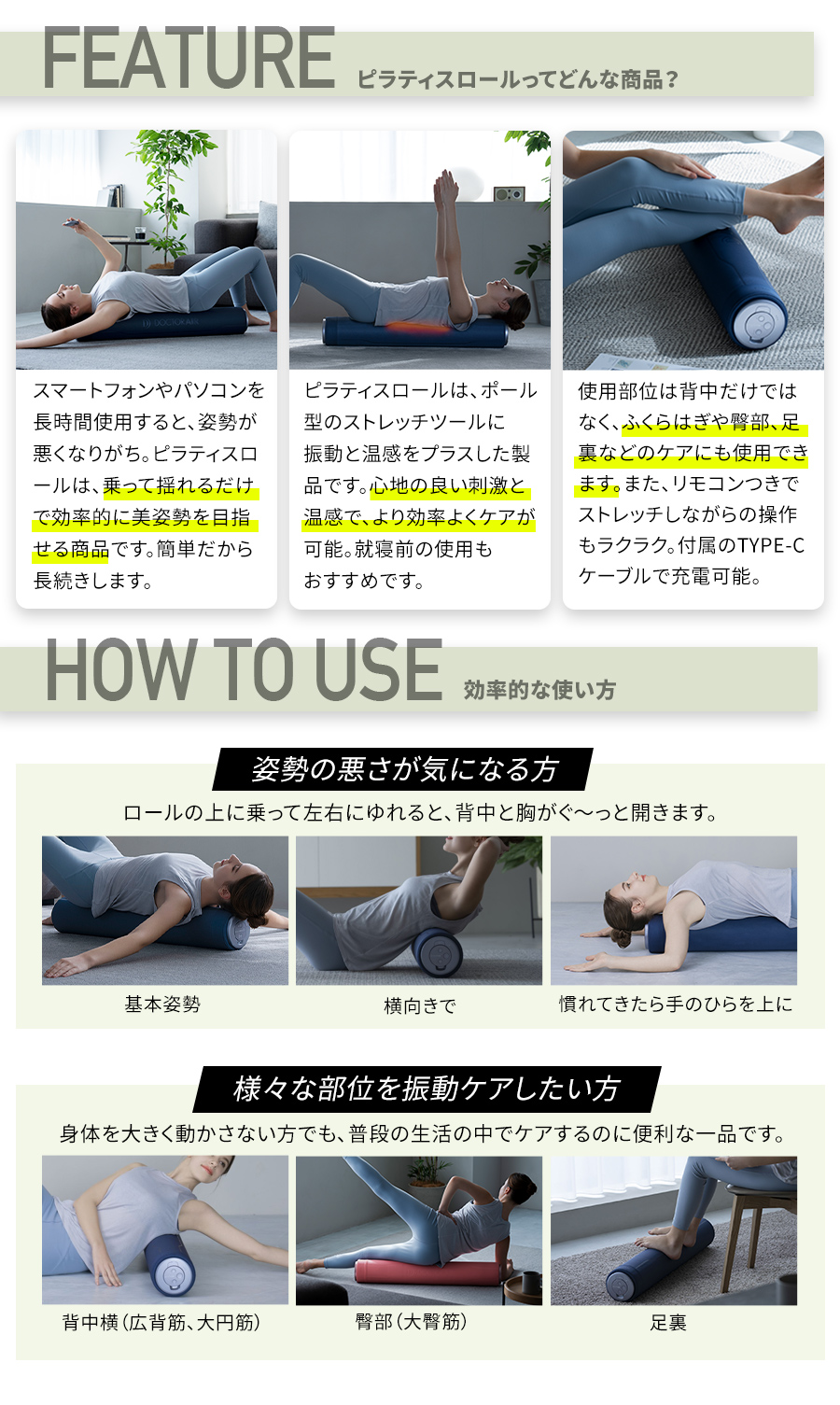 FEATURE ピラティスロールってどんな商品？

スマートフォンやパソコンを長時間使用すると、姿勢が悪くなりがち。ピラティスロールは、乗って揺れるだけで効率的に美姿勢を目指せる商品です。簡単だから長続きします。

ピラティスロールは、ポール型のストレッチツールに振動と温感をプラスした製品です。心地の良い刺激と温感で、より効率よくケアが可能。就寝前の使用もおすすめです。

使用部位は背中だけではなく、ふくらはぎや臀部、足裏などのケアにも使用できます。また、リモコンつきでストレッチしながらの操作もラクラク。付属のTYPE-Cケーブルで充電可能。

HOW TO USE 効率的な使い方

姿勢の悪さが気になる方

ロールの上に乗って左右にゆれると、背中と胸がぐ〜っと開きます。

基本姿勢

横向きで

慣れてきたら手のひらを上に

様々な部位を振動ケアしたい方

身体を大きく動かさない方でも、普段の生活の中でケアするのに便利な一品です。

背中横（広背筋、大円筋）

臀部（大臀筋）

足裏